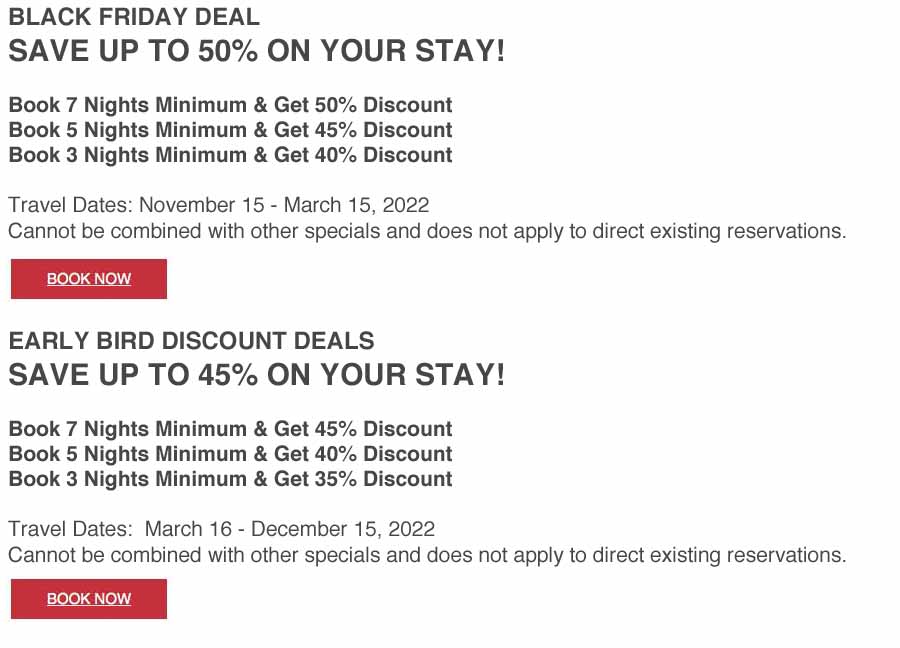 BLACK FRIDAY DEAL
SAVE UP TO 50% ON YOUR STAY!

Book 7 Nights Minimum & Get 50% Discount
Book 5 Nights Minimum & Get 45% Discount
Book 3 Nights Minimum & Get 40% Discount

Travel Dates: November 15 - March 15, 2022
Cannot be combined with other specials and does not apply to direct existing reservations.

BOOK NOW

EARLY BIRD DISCOUNT DEALS
SAVE UP TO 45% ON YOUR STAY!

Book 7 Nights Minimum & Get 45% Discount
Book 5 Nights Minimum & Get 40% Discount
Book 3 Nights Minimum & Get 35% Discount

Travel Dates: March 16 - December 15, 2022
Cannot be combined with other specials and does not apply to direct existing reservations.

BOOK NOW